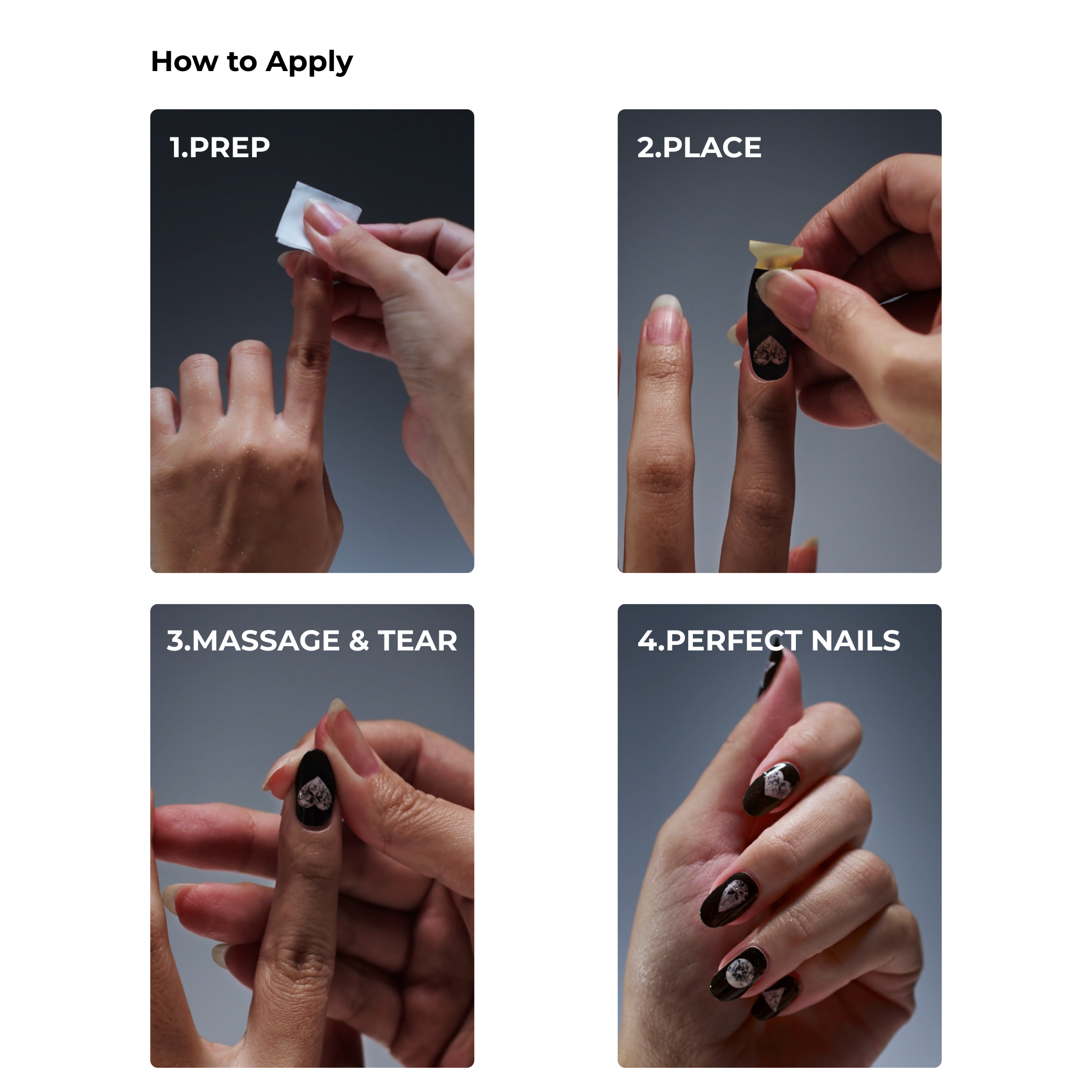 How to Apply

1.PREP

2.PLACE

3.MASSAGE & TEAR

4.PERFECT NAILS